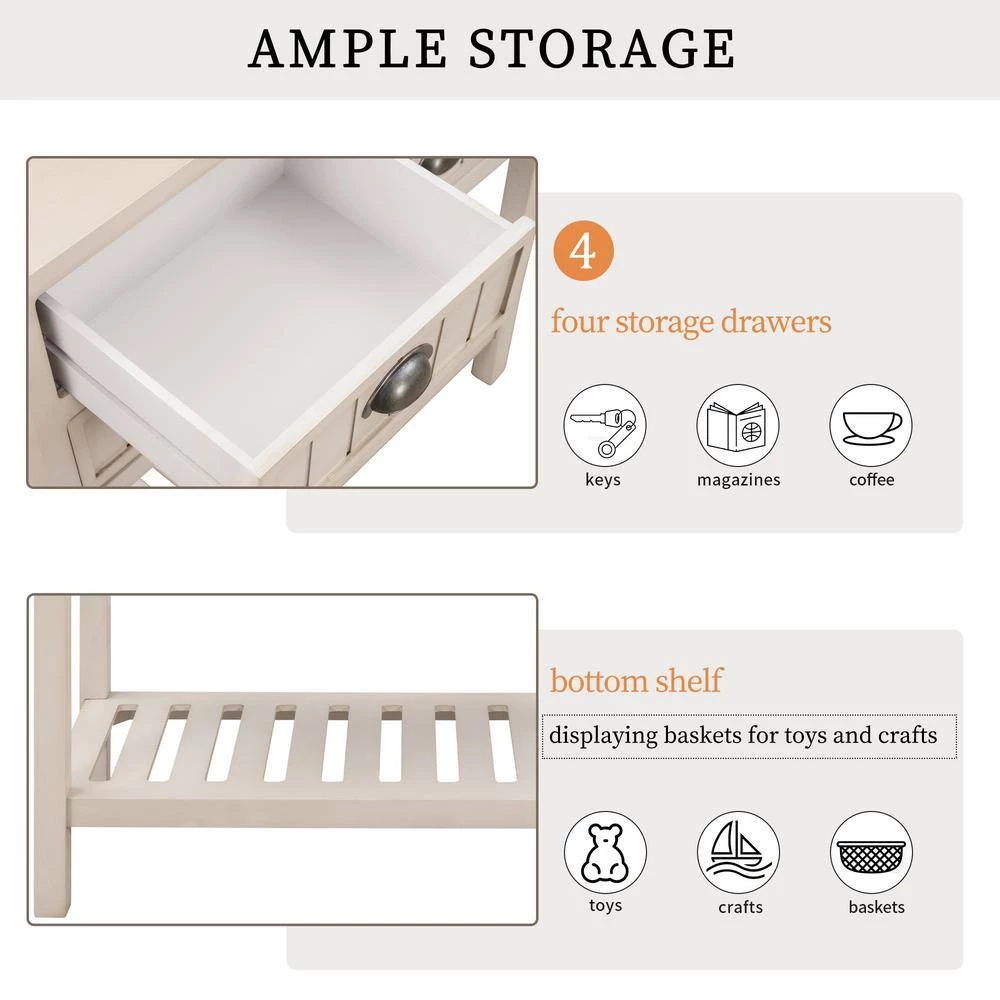 AMPLE STORAGE

4

four storage drawers

keys

magazines

coffee

bottom shelf

displaying baskets for toys and crafts

toys

crafts

baskets